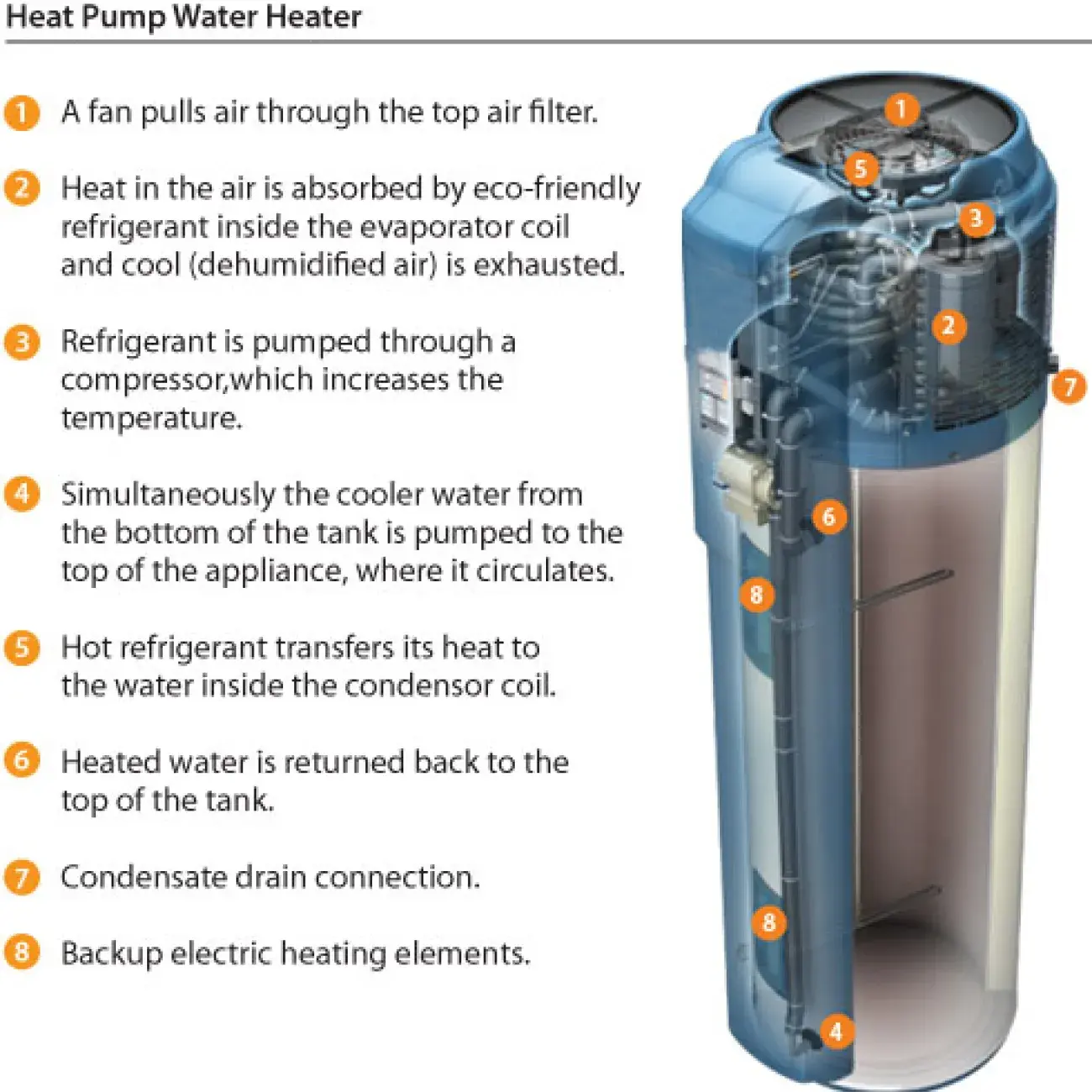 Heat Pump Water Heater

1 A fan pulls air through the top air filter.

2 Heat in the air is absorbed by eco-friendly refrigerant inside the evaporator coil and cool (dehumidified air) is exhausted.

3 Refrigerant is pumped through a compressor,which increases the temperature.

4 Simultaneously the cooler water from the bottom of the tank is pumped to the top of the appliance, where it circulates.

5 Hot refrigerant transfers its heat to the water inside the condensor coil.

6 Heated water is returned back to the top of the tank.

7 Condensate drain connection.

8 Backup electric heating elements.

1
5
3
2
7
6
8
8
4